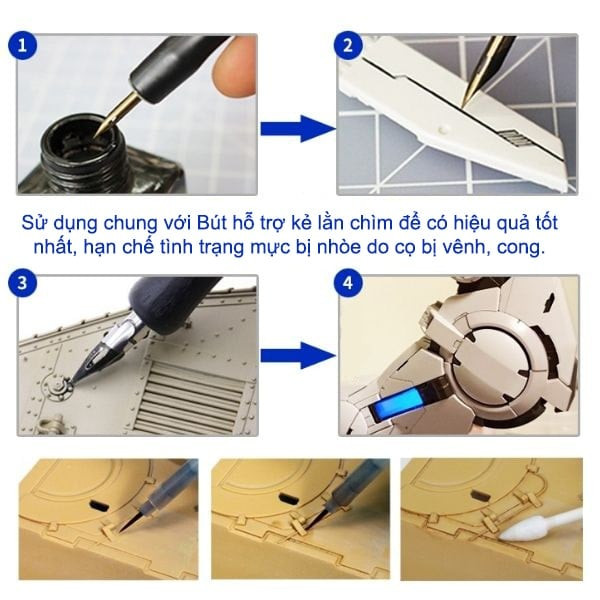 1

2

Sử dụng chung với Bút hỗ trợ kẻ lằn chìm để có hiệu quả tốt nhất, hạn chế tình trạng mực bị nhòe do cọ bị vênh, cong.

3

4